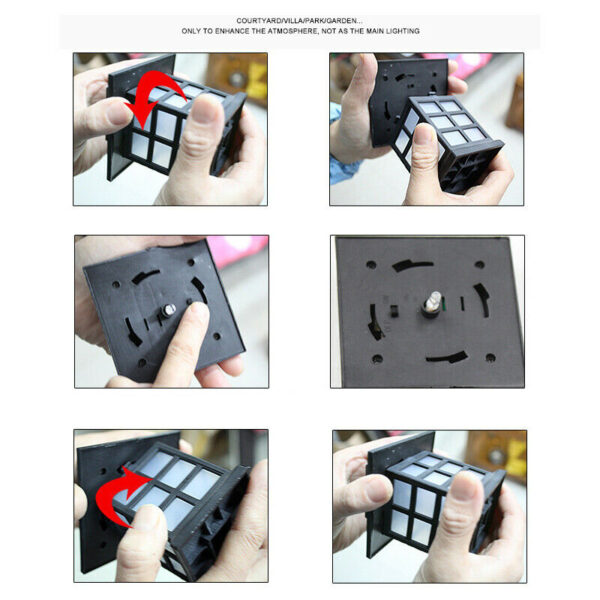 COURTYARD/VILLA/PARK/GARDEN...
ONLY TO ENHANCE THE ATMOSPHERE, NOT AS THE MAIN LIGHTING